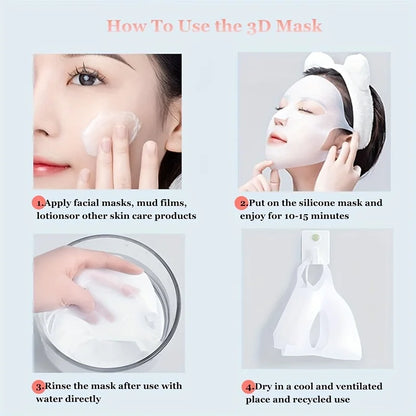 How To Use the 3D Mask

1.Apply facial masks, mud films, lotionsor other skin care products

2.Put on the silicone mask and enjoy for 10-15 minutes

3.Rinse the mask after use with water directly

4.Dry in a cool and ventilated place and recycled use