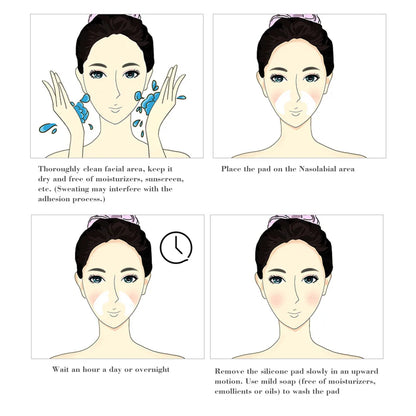 Thoroughly clean facial area, keep it dry and free of moisturizers, sunscreen, etc. (Sweating may interfere with the adhesion process.)

Place the pad on the Nasolabial area

Wait an hour a day or overnight

Remove the silicone pad slowly in an upward motion. Use mild soap (free of moisturizers, emollients or oils) to wash the pad